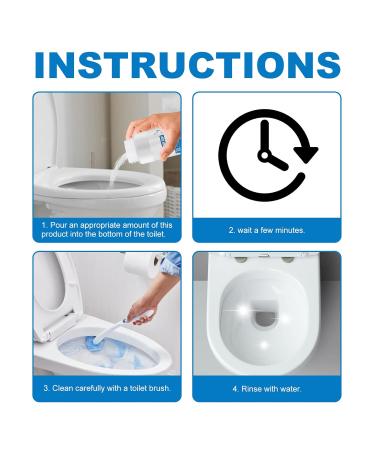 INSTRUCTIONS

1. Pour an appropriate amount of this product into the bottom of the toilet.

2. wait a few minutes.

3. Clean carefully with a toilet brush.

4. Rinse with water.