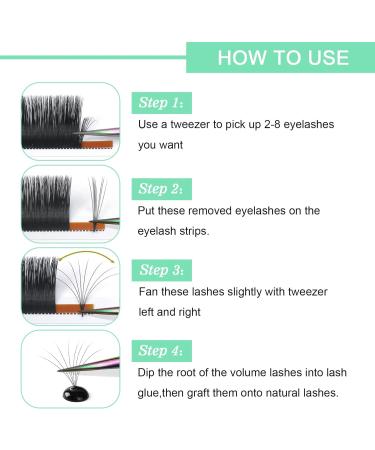 HOW TO USE

Step 1:

Use a tweezer to pick up 2-8 eyelashes you want

Step 2:

Put these removed eyelashes on the eyelash strips.

Step 3:

Fan these lashes slightly with tweezer left and right

Step 4:

Dip the root of the volume lashes into lash glue,then graft them onto natural lashes.