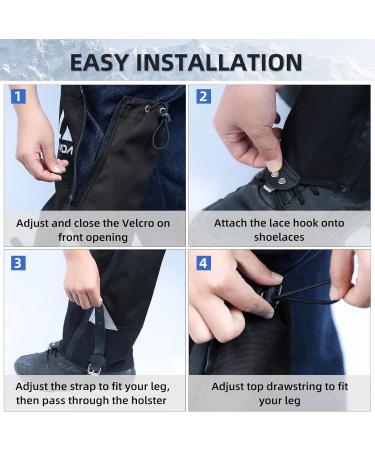 EASY INSTALLATION

1

Adjust and close the Velcro on front opening

2

Attach the lace hook onto shoelaces

3

Adjust the strap to fit your leg, then pass through the holster

4

Adjust top drawstring to fit your leg