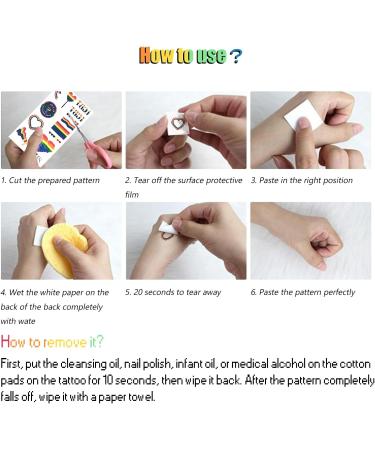 How to use ?

1. Cut the prepared pattern

2. Tear off the surface protective film

3. Paste in the right position

4. Wet the white paper on the back of the back completely with wate

5. 20 seconds to tear away

6. Paste the pattern perfectly

How to remove it?

First, put the cleansing oil, nail polish, infant oil, or medical alcohol on the cotton pads on the tattoo for 10 seconds, then wipe it back. After the pattern completely falls off, wipe it with a paper towel.