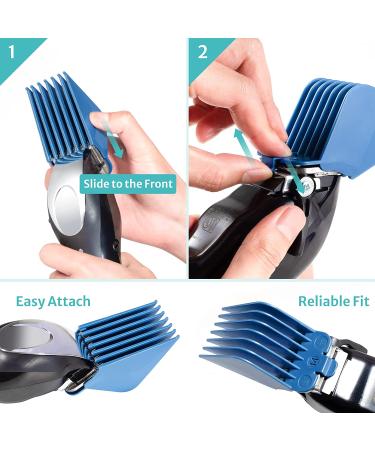 1

Slide to the Front

2

Easy Attach

Reliable Fit