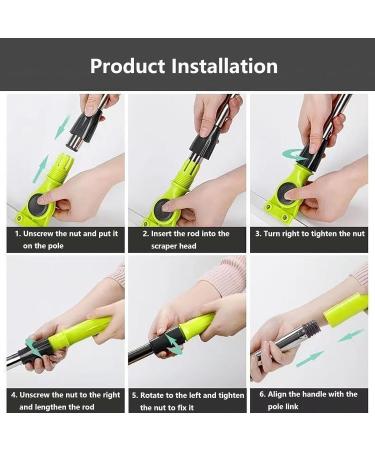 Product Installation

1. Unscrew the nut and put it on the pole

2. Insert the rod into the scraper head

3. Turn right to tighten the nut

4. Unscrew the nut to the right and lengthen the rod

5. Rotate to the left and tighten the nut to fix it

6. Align the handle with the pole link