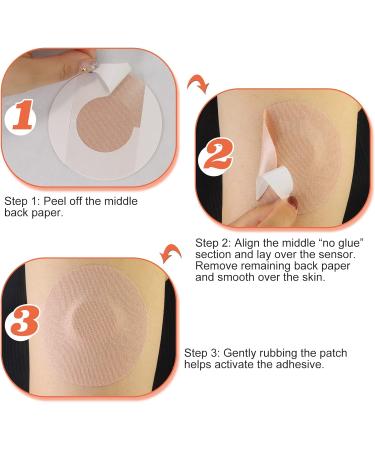 1

Step 1: Peel off the middle back paper.

2

Step 2: Align the middle “no glue” section and lay over the sensor. Remove remaining back paper and smooth over the skin.

3

Step 3: Gently rubbing the patch helps activate the adhesive.