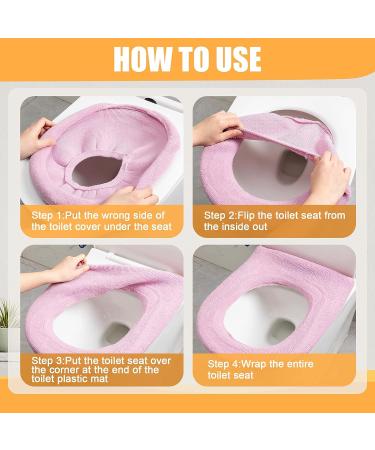 HOW TO USE

Step 1:Put the wrong side of the toilet cover under the seat

Step 2:Flip the toilet seat from the inside out

Step 3:Put the toilet seat over the corner at the end of the toilet plastic mat

Step 4:Wrap the entire toilet seat