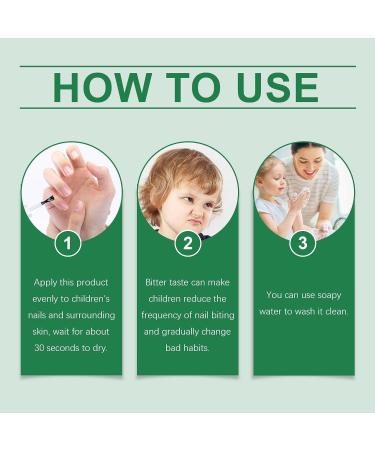 HOW TO USE

1

Apply this product evenly to children's nails and surrounding skin, wait for about 30 seconds to dry.

2

Bitter taste can make children reduce the frequency of nail biting and gradually change bad habits.

3

You can use soapy water to wash it clean.