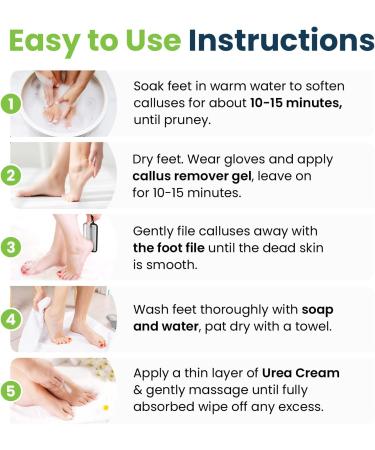 Easy to Use Instructions

1

Soak feet in warm water to soften calluses for about 10-15 minutes, until pruney.

2

Dry feet. Wear gloves and apply callus remover gel, leave on for 10-15 minutes.

3

Gently file calluses away with the foot file until the dead skin is smooth.

4

Wash feet thoroughly with soap and water, pat dry with a towel.

5

Apply a thin layer of Urea Cream & gently massage until fully absorbed wipe off any excess.