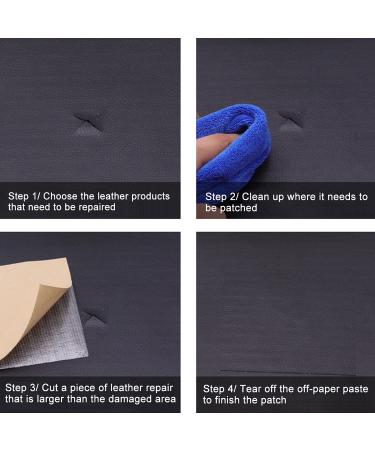 Step 1/ Choose the leather products that need to be repaired

Step 2/ Clean up where it needs to be patched

Step 3/ Cut a piece of leather repair that is larger than the damaged area

Step 4/ Tear off the off-paper paste to finish the patch