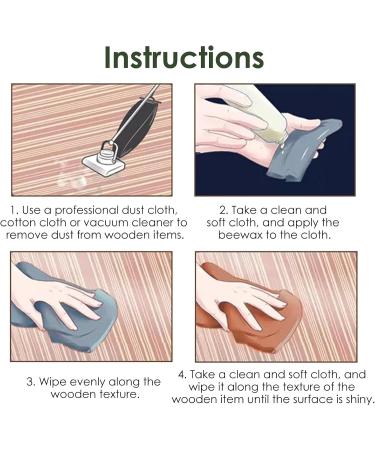 Instructions

1. Use a professional dust cloth, cotton cloth or vacuum cleaner to remove dust from wooden items.

2. Take a clean and soft cloth, and apply the beewax to the cloth.

3. Wipe evenly along the wooden texture.

4. Take a clean and soft cloth, and wipe it along the texture of the wooden item until the surface is shiny.