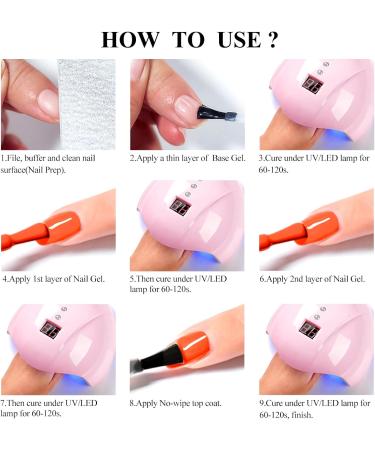 HOW TO USE ?

1.File, buffer and clean nail surface(Nail Prep).

2.Apply a thin layer of Base Gel.

3.Cure under UV/LED lamp for 60-120s.

4.Apply 1st layer of Nail Gel.

5.Then cure under UV/LED lamp for 60-120s.

6.Apply 2nd layer of Nail Gel.

7.Then cure under UV/LED lamp for 60-120s.

8.Apply No-wipe top coat.

9.Cure under UV/LED lamp for 60-120s, finish.