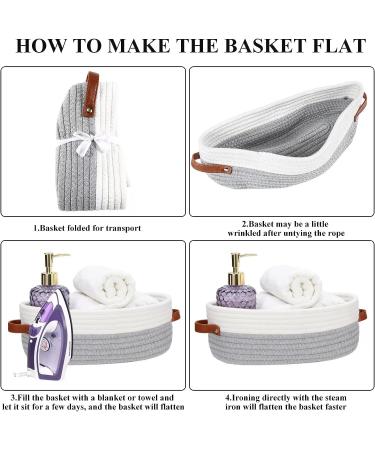 HOW TO MAKE THE BASKET FLAT

1.Basket folded for transport

2.Basket may be a little wrinkled after untying the rope

3.Fill the basket with a blanket or towel and let it sit for a few days, and the basket will flatten

4.Ironing directly with the steam iron will flatten the basket faster