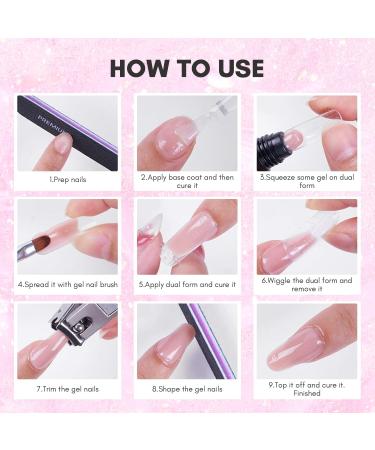 HOW TO USE

PREMIU

1.Prep nails

2.Apply base coat and then cure it

3.Squeeze some gel on dual form

4.Spread it with gel nail brush

5.Apply dual form and cure it

6.Wiggle the dual form and remove it

7.Trim the gel nails

8.Shape the gel nails

9.Top it off and cure it. Finished