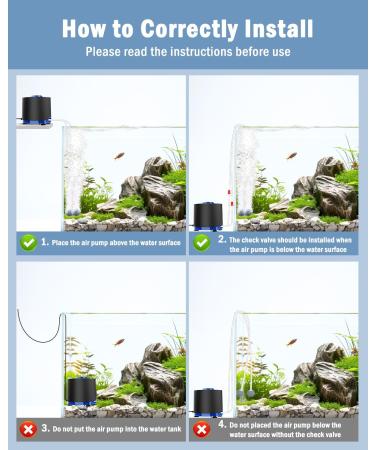 How to Correctly Install
Please read the instructions before use

1. Place the air pump above the water surface

2. The check valve should be installed when the air pump is below the water surface

3. Do not put the air pump into the water tank

4. Do not placed the air pump below the water surface without the check valve