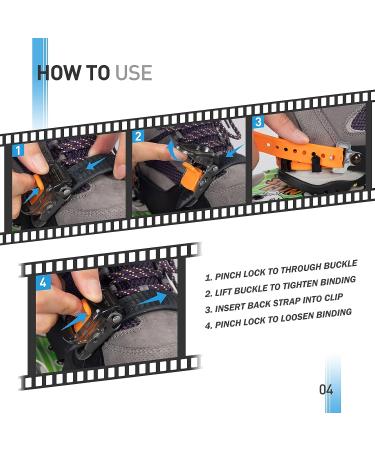 HOW TO USE

1

2

3

4

1. PINCH LOCK TO THROUGH BUCKLE
2. LIFT BUCKLE TO TIGHTEN BINDING
3. INSERT BACK STRAP INTO CLIP
4. PINCH LOCK TO LOOSEN BINDING

04