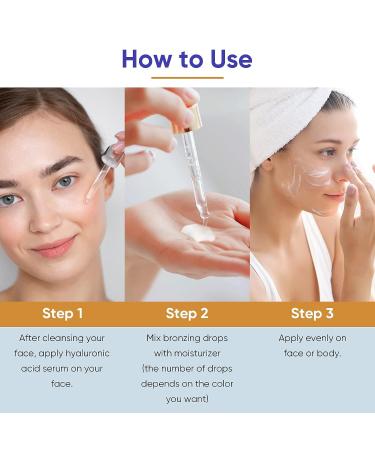 How to Use

Step 1

After cleansing your face, apply hyaluronic acid serum on your face.

Step 2

Mix bronzing drops with moisturizer (the number of drops depends on the color you want)

Step 3

Apply evenly on face or body.