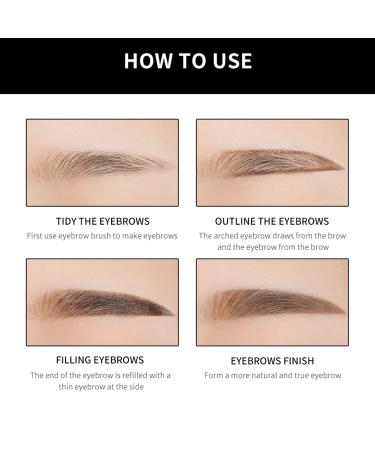 HOW TO USE

TIDY THE EYEBROWS
First use eyebrow brush to make eyebrows

OUTLINE THE EYEBROWS
The arched eyebrow draws from the brow and the eyebrow from the brow

FILLING EYEBROWS
The end of the eyebrow is refilled with a thin eyebrow at the side

EYEBROWS FINISH
Form a more natural and true eyebrow