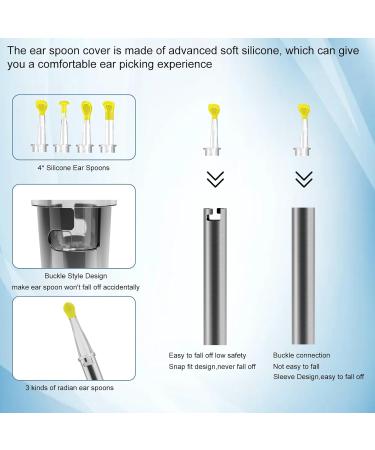 The ear spoon cover is made of advanced soft silicone, which can give you a comfortable ear picking experience

4* Silicone Ear Spoons

Buckle Style Design
make ear spoon won't fall off accidentally

3 kinds of radian ear spoons

Easy to fall off low safety
Snap fit design,never fall off

Buckle connection
Not easy to fall
Sleeve Design,easy to fall off