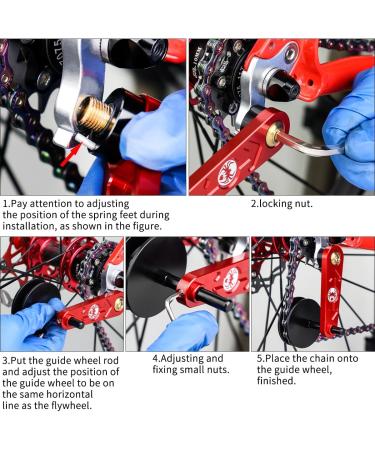 1.Pay attention to adjusting the position of the spring feet during installation, as shown in the figure.

2.locking nut.

3.Put the guide wheel rod and adjust the position of the guide wheel to be on the same horizontal line as the flywheel.

4.Adjusting and fixing small nuts.

5.Place the chain onto the guide wheel, finished.