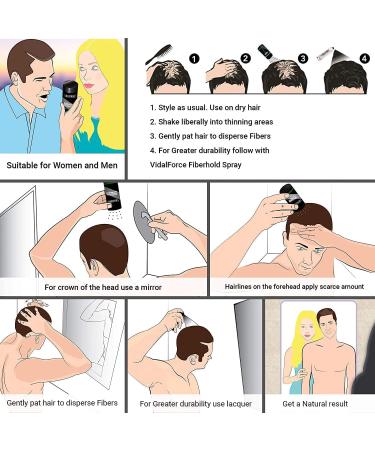 Suitable for Women and Men

1 2 3 4

1. Style as usual. Use on dry hair
2. Shake liberally into thinning areas
3. Gently pat hair to disperse Fibers
4. For Greater durability follow with VidalForce Fiberhold Spray

For crown of the head use a mirror

Hairlines on the forehead apply scarce amount

Gently pat hair to disperse Fibers

For Greater durability use lacquer

Get a Natural result