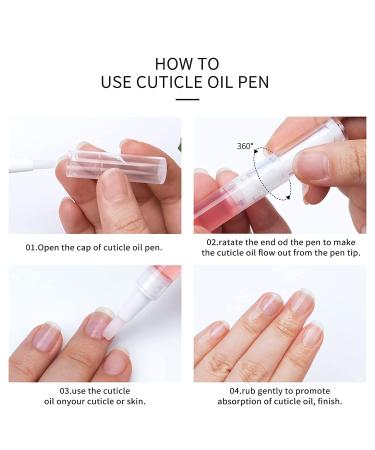 HOW TO
USE CUTICLE OIL PEN

360°

01.Open the cap of cuticle oil pen.

02.ratate the end od the pen to make the cuticle oil flow out from the pen tip.

03.use the cuticle oil onyour cuticle or skin.

04.rub gently to promote absorption of cuticle oil, finish.