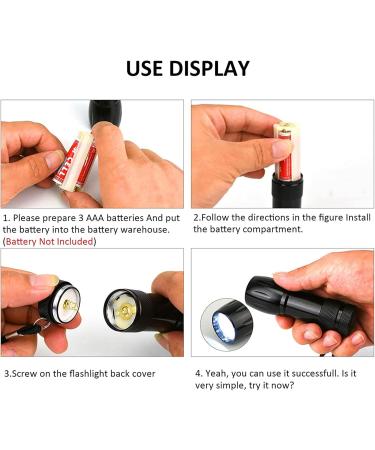 USE DISPLAY

1. Please prepare 3 AAA batteries And put the battery into the battery warehouse. (Battery Not Included)

2.Follow the directions in the figure Install the battery compartment.

3.Screw on the flashlight back cover

4. Yeah, you can use it successfull. Is it very simple, try it now?