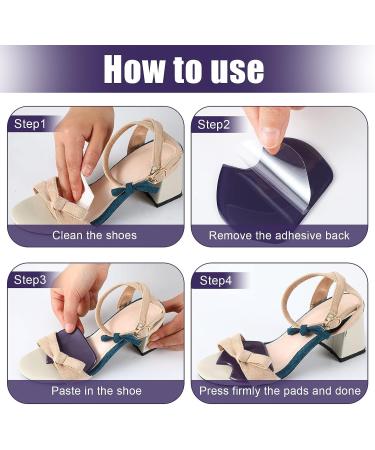 How to use

Step1

Clean the shoes

Step2

Remove the adhesive back

Step3

Paste in the shoe

Step4

Press firmly the pads and done