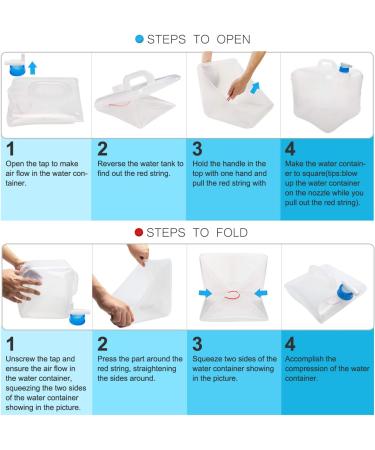 STEPS TO OPEN

1
Open the tap to make air flow in the water container.

2
Reverse the water tank to find out the red string.

3
Hold the handle in the top with one hand and pull the red string with

4
Make the water container to square(tips:blow up the water container on the nozzle while you pull out the red string).

STEPS TO FOLD

1
Unscrew the tap and ensure the air flow in the water container, squeezing the two sides of the water container showing in the picture.

2
Press the part around the red string, straightening the sides around.

3
Squeeze two sides of the water container showing in the picture.

4
Accomplish the compression of the water container.