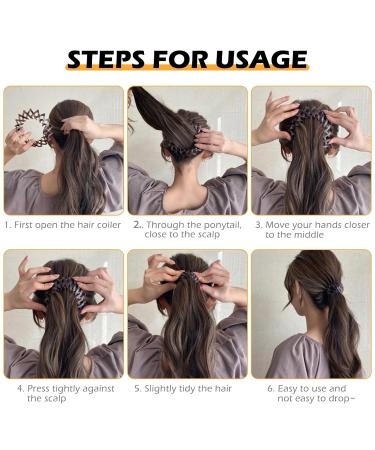 STEPS FOR USAGE

1. First open the hair coiler

2.. Through the ponytail, close to the scalp

3. Move your hands closer to the middle

4. Press tightly against the scalp

5. Slightly tidy the hair

6. Easy to use and not easy to drop~