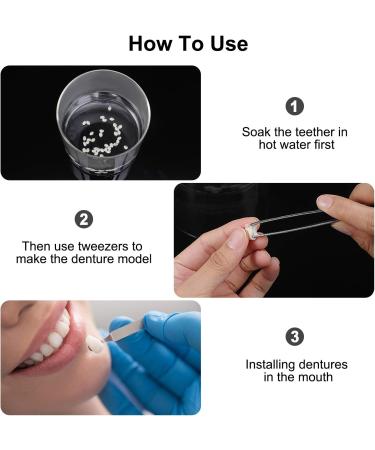 How To Use

1

Soak the teether in hot water first

2

Then use tweezers to make the denture model

3

Installing dentures in the mouth