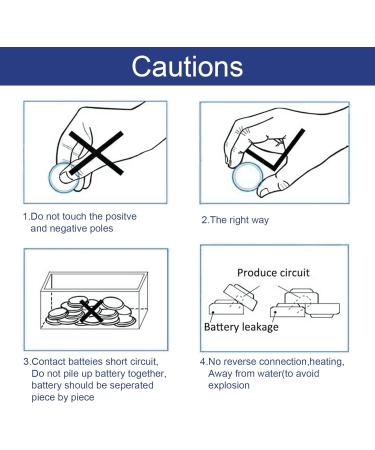 Cautions

1.Do not touch the positve and negative poles

2.The right way

3.Contact batteies short circuit, Do not pile up battery together, battery should be seperated piece by piece

Produce circuit

Battery leakage

4.No reverse connection,heating, Away from water(to avoid explosion