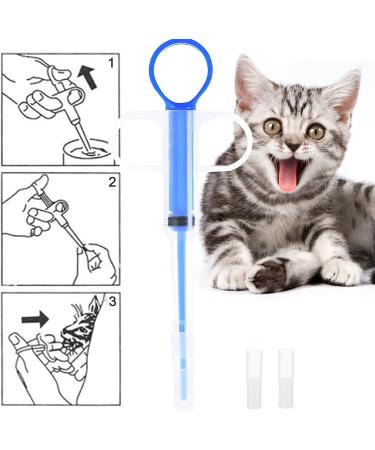 1

2

3