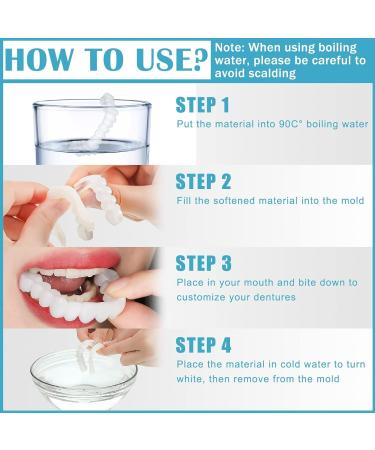 HOW TO USE?

Note: When using boiling water, please be careful to avoid scalding

STEP 1
Put the material into 90C° boiling water

STEP 2
Fill the softened material into the mold

STEP 3
Place in your mouth and bite down to customize your dentures

STEP 4
Place the material in cold water to turn white, then remove from the mold