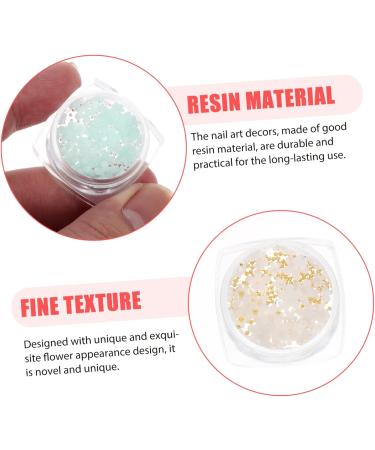 RESIN MATERIAL

The nail art decors, made of good resin material, are durable and practical for the long-lasting use.

FINE TEXTURE

Designed with unique and exquisite flower appearance design, it is novel and unique.