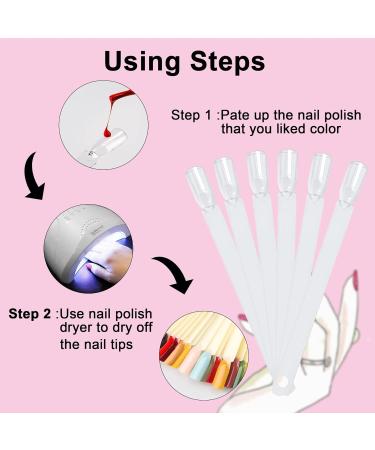 Using Steps

Step 1 :Pate up the nail polish that you liked color

Step 2 :Use nail polish dryer to dry off the nail tips