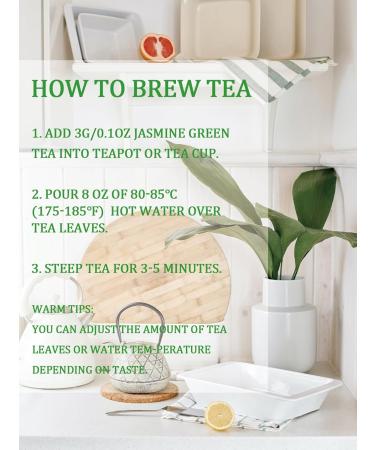 HOW TO BREW TEA

1. ADD 3G/0.1OZ JASMINE GREEN TEA INTO TEAPOT OR TEA CUP.

2. POUR 8 OZ OF 80-85℃ (175-185℉) HOT WATER OVER TEA LEAVES.

3. STEEP TEA FOR 3-5 MINUTES.

WARM TIPS:
YOU CAN ADJUST THE AMOUNT OF TEA LEAVES OR WATER TEM-PERATURE DEPENDING ON TASTE.