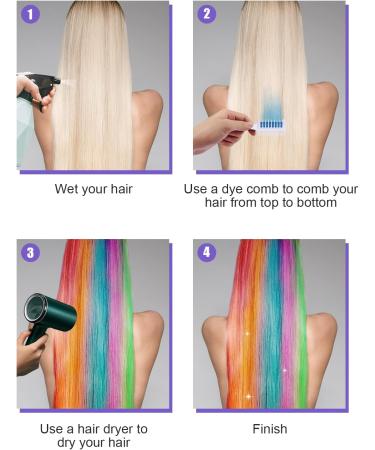 1

Wet your hair

2

Use a dye comb to comb your hair from top to bottom

3

Use a hair dryer to dry your hair

4

Finish