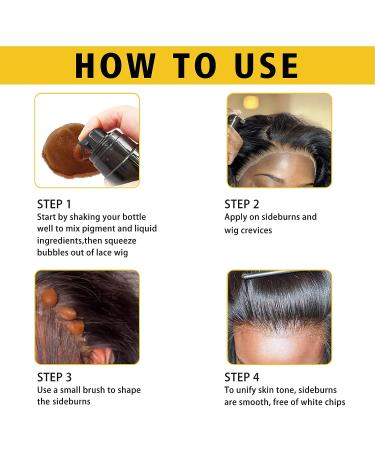 HOW TO USE

STEP 1
Start by shaking your bottle well to mix pigment and liquid ingredients,then squeeze bubbles out of lace wig

STEP 2
Apply on sideburns and wig crevices

STEP 3
Use a small brush to shape the sideburns

STEP 4
To unify skin tone, sideburns are smooth, free of white chips