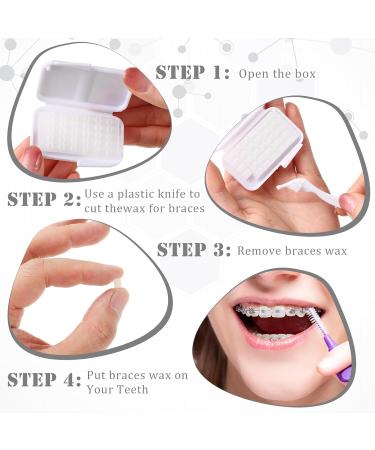 STEP 1: Open the box

STEP 2: Use a plastic knife to cut thewax for braces

STEP 3: Remove braces wax

STEP 4: Put braces wax on Your Teeth