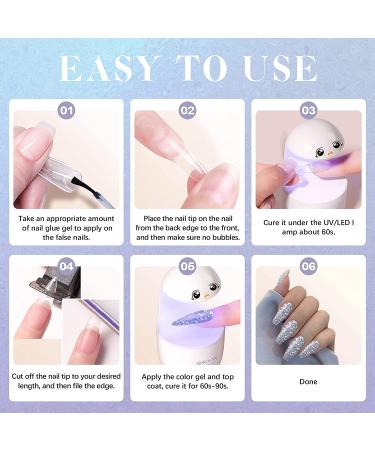 EASY TO USE

01

Take an appropriate amount of nail glue gel to apply on the false nails.

02

Place the nail tip on the nail from the back edge to the front, and then make sure no bubbles.

03

Cure it under the UV/LED l amp about 60s.

04

Cut off the nail tip to your desired length, and then file the edge.

05

Apply the color gel and top coat, cure it for 60s-90s.

06

Done