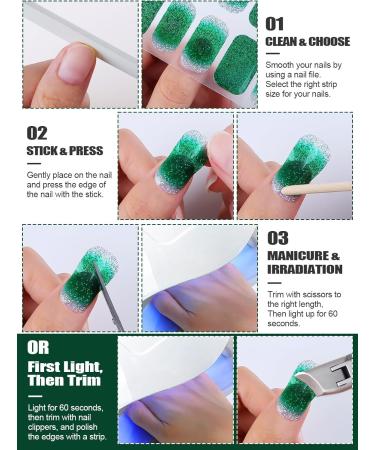 01
CLEAN & CHOOSE

Smooth your nails by using a nail file. Select the right strip size for your nails.

02
STICK & PRESS

Gently place on the nail and press the edge of the nail with the stick.

03
MANICURE & IRRADIATION

Trim with scissors to the right length, Then light up for 60 seconds.

OR
First Light, Then Trim

Light for 60 seconds, then trim with nail clippers, and polish the edges with a strip.