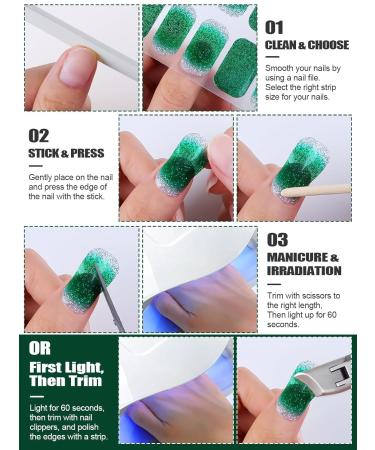 01
CLEAN & CHOOSE

Smooth your nails by using a nail file. Select the right strip size for your nails.

02
STICK & PRESS

Gently place on the nail and press the edge of the nail with the stick.

03
MANICURE & IRRADIATION

Trim with scissors to the right length, Then light up for 60 seconds.

OR
First Light, Then Trim

Light for 60 seconds, then trim with nail clippers, and polish the edges with a strip.