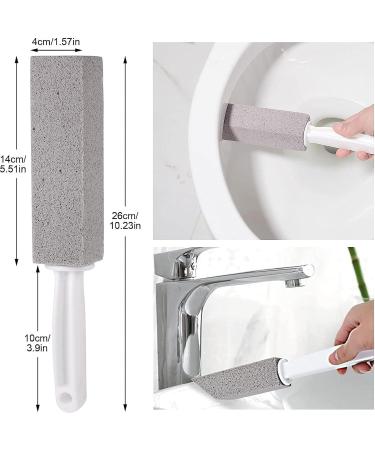 4cm/1.57in

14cm/
5.51in

26cm/
10.23in

10cm/
3.9in