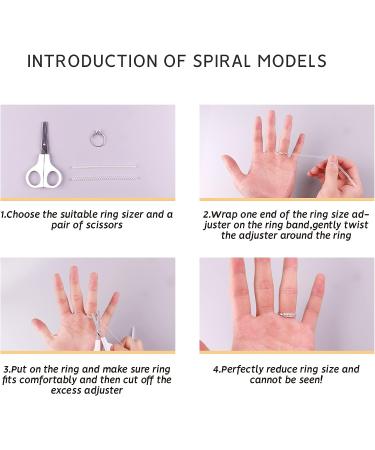 INTRODUCTION OF SPIRAL MODELS

1.Choose the suitable ring sizer and a pair of scissors

2.Wrap one end of the ring size adjuster on the ring band,gently twist the adjuster around the ring

3.Put on the ring and make sure ring fits comfortably and then cut off the excess adjuster

4.Perfectly reduce ring size and cannot be seen!