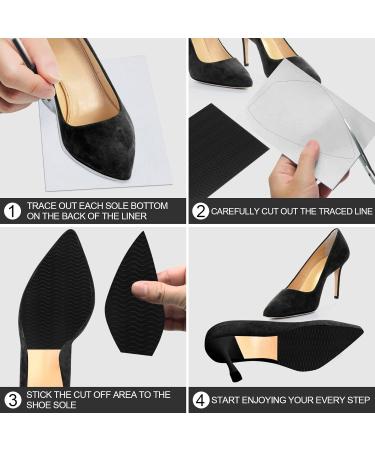 1 TRACE OUT EACH SOLE BOTTOM ON THE BACK OF THE LINER

2 CAREFULLY CUT OUT THE TRACED LINE

3 STICK THE CUT OFF AREA TO THE SHOE SOLE

4 START ENJOYING YOUR EVERY STEP