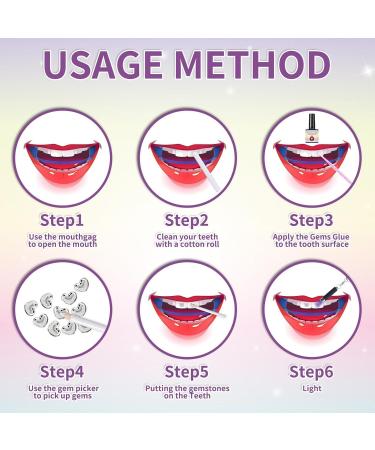 USAGE METHOD

Step1
Use the mouthgag to open the mouth

Step2
Clean your teeth with a cotton roll

Step3
Apply the Gems Glue to the tooth surface

Step4
Use the gem picker to pick up gems

Step5
Putting the gemstones on the Teeth

Step6
Light