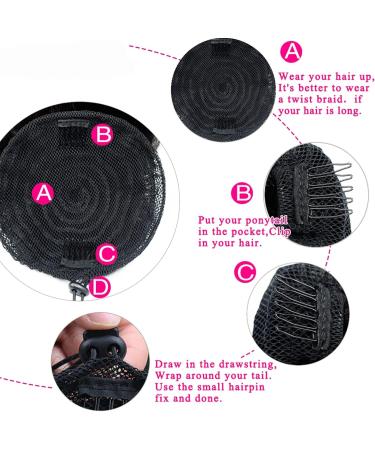 A

Wear your hair up, It's better to wear a twist braid. if your hair is long.

B

A

C

D

B

Put your ponytail in the pocket,Clip in your hair.

C

Draw in the drawstring, Wrap around your tail. Use the small hairpin fix and done.