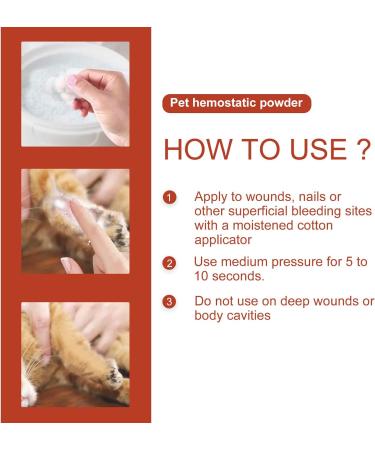 Pet hemostatic powder

HOW TO USE ?

1 Apply to wounds, nails or other superficial bleeding sites with a moistened cotton applicator

2 Use medium pressure for 5 to 10 seconds.

3 Do not use on deep wounds or body cavities