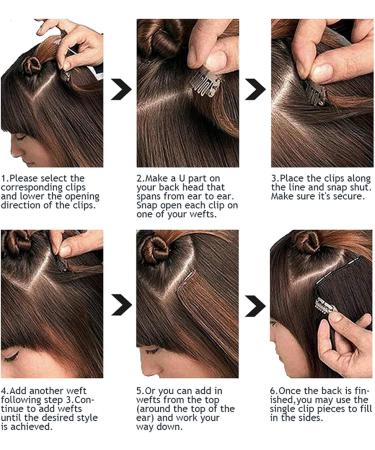 1.Please select the corresponding clips and lower the opening direction of the clips.

2.Make a U part on your back head that spans from ear to ear. Snap open each clip on one of your wefts.

3.Place the clips along the line and snap shut. Make sure it's secure.

4.Add another weft following step 3.Continue to add wefts until the desired style is achieved.

5.Or you can add in wefts from the top (around the top of the ear) and work your way down.

6.Once the back is finished,you may use the single clip pieces to fill in the sides.