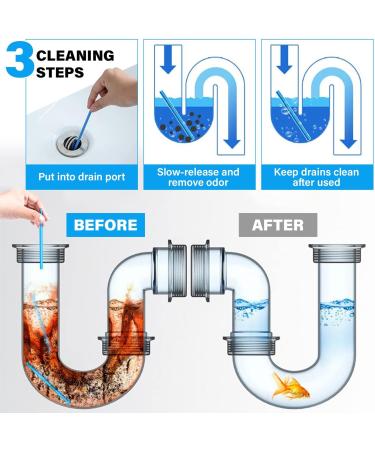 3 CLEANING STEPS

Put into drain port

Slow-release and remove odor

Keep drains clean after used

BEFORE

AFTER