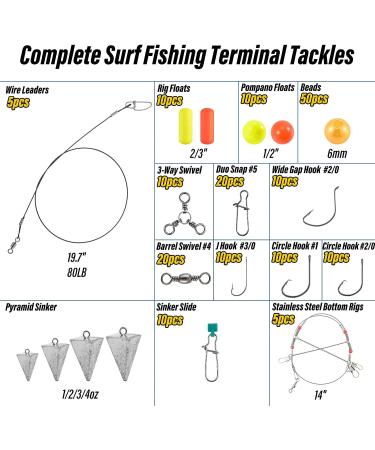 Complete Surf Fishing Terminal Tackles

Wire Leaders
5pcs

19.7"
80LB

Rig Floats
10pcs
2/3"

Pompano Floats
10pcs
1/2"

Beads
50pcs
6mm

3-Way Swivel
10pcs

Duo Snap #5
20pcs

Wide Gap Hook #2/0
10pcs

Barrel Swivel #4
20pcs

J Hook #3/0
10pcs

Circle Hook #1
10pcs

Circle Hook #2/0
10pcs

Pyramid Sinker
1/2/3/4oz

Sinker Slide
10pcs

Stainless Steel Bottom Rigs
5pcs
14"