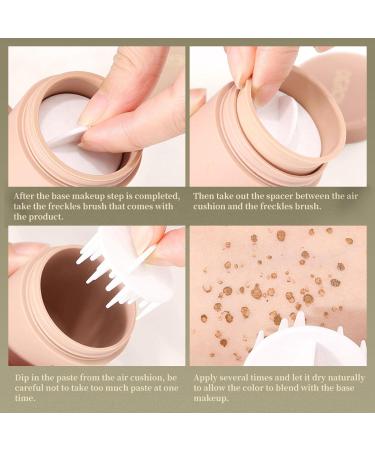 After the base makeup step is completed, take the freckles brush that comes with the product.

Then take out the spacer between the air cushion and the freckles brush.

Dip in the paste from the air cushion, be careful not to take too much paste at one time.

Apply several times and let it dry naturally to allow the color to blend with the base makeup.